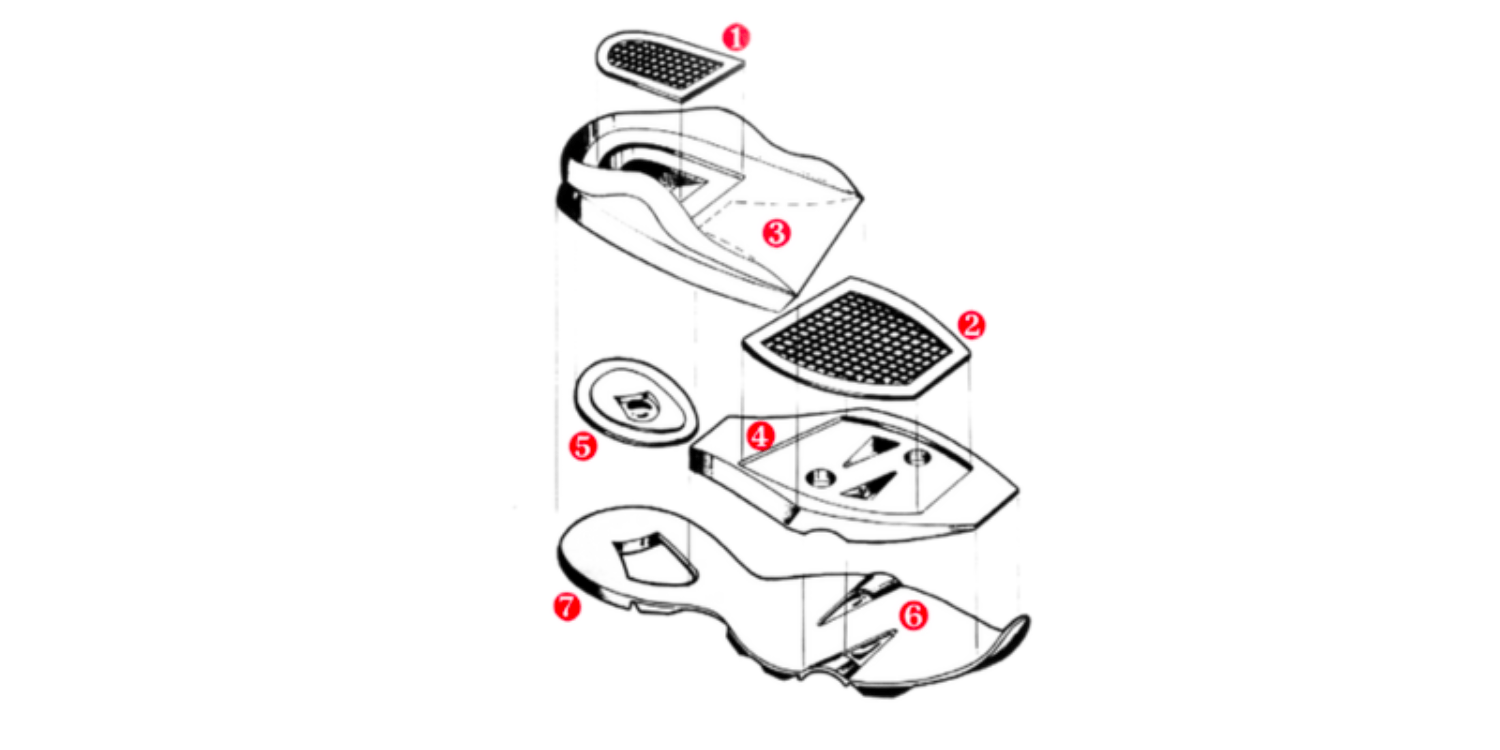 1
3
2
5
4
7
6